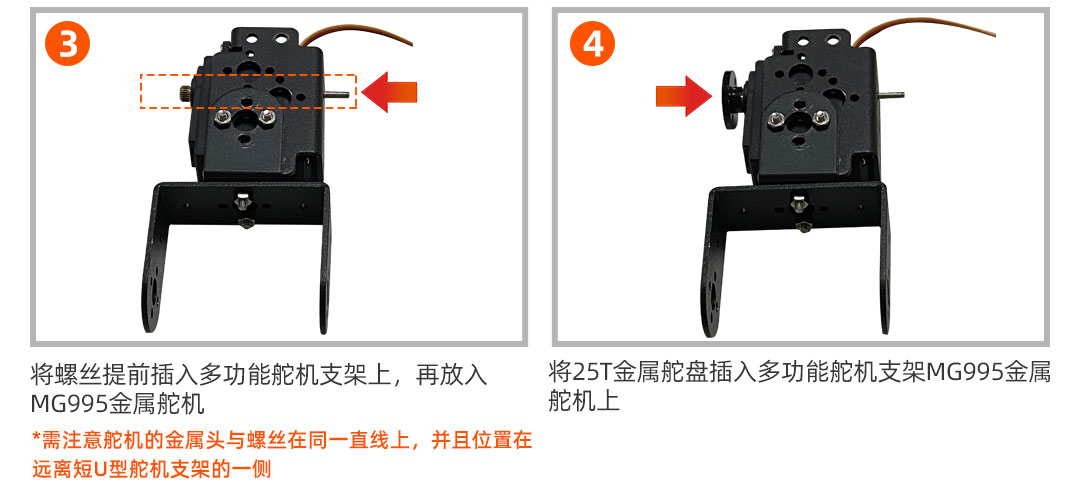 3

将螺丝提前插入多功能舵机支架上，再放入MG995金属舵机

*需注意舵机的金属头与螺丝在同一直线上，并且位置在远离短U型舵机支架的一侧

4

将25T金属舵盘插入多功能舵机支架MG995金属舵机上