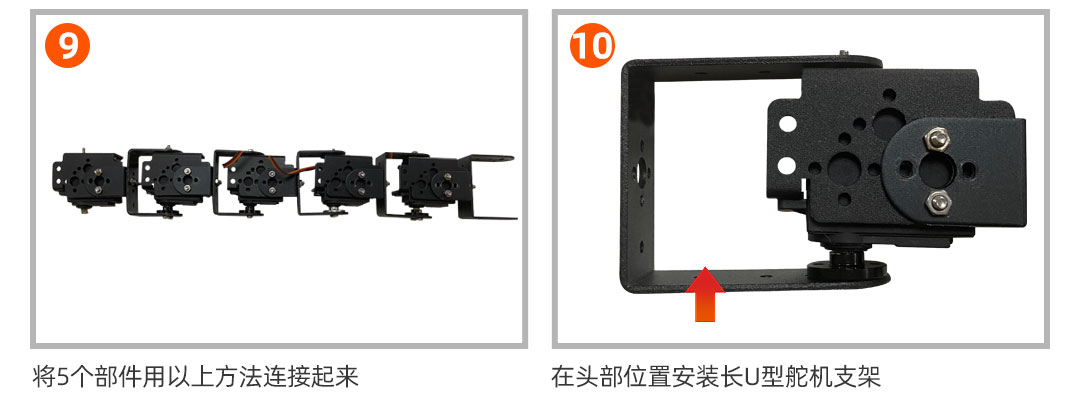 9

将5个部件用以上方法连接起来

10

在头部位置安装长U型舵机支架