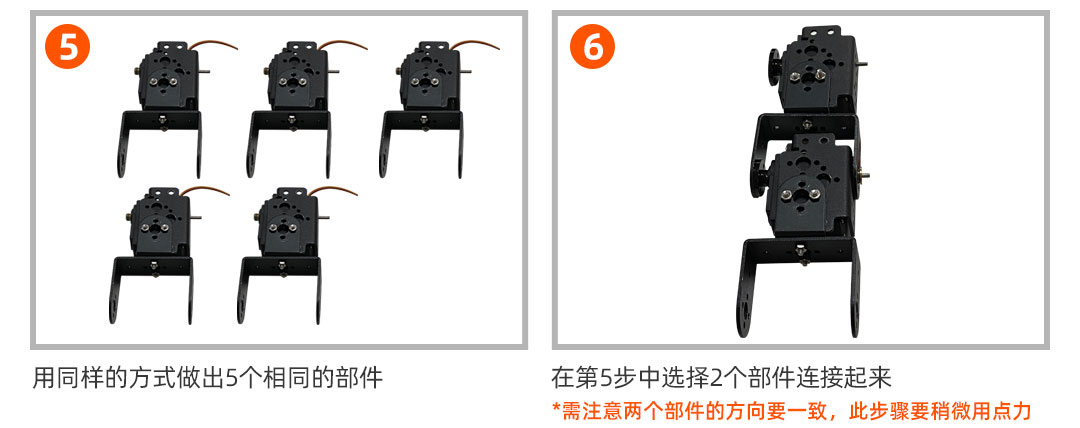 5

用同样的方式做出5个相同的部件

6

在第5步中选择2个部件连接起来

*需注意两个部件的方向要一致，此步骤要稍微用点力