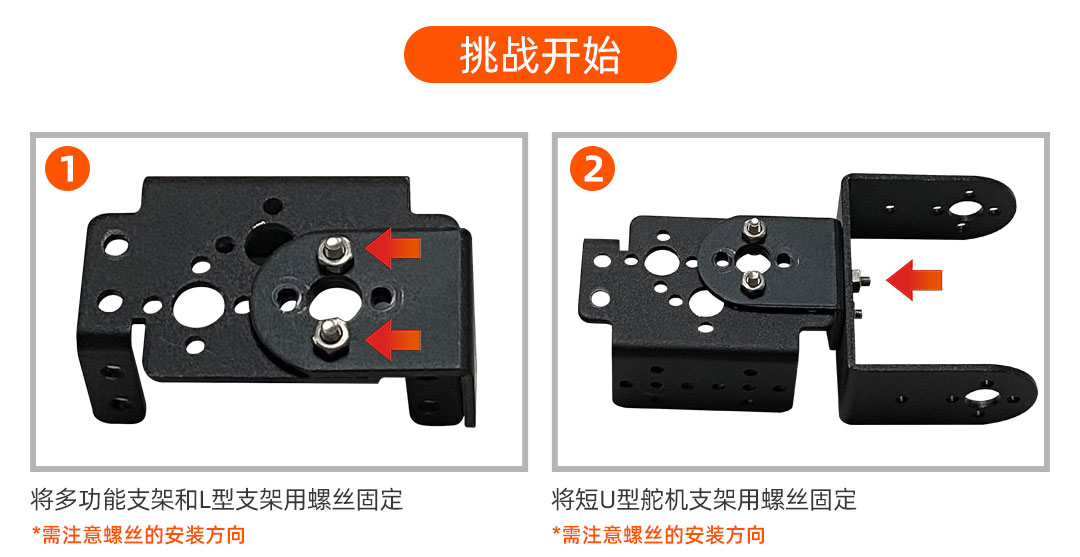 挑战开始

1

将多功能支架和L型支架用螺丝固定
*需注意螺丝的安装方向

2

将短U型舵机支架用螺丝固定
*需注意螺丝的安装方向