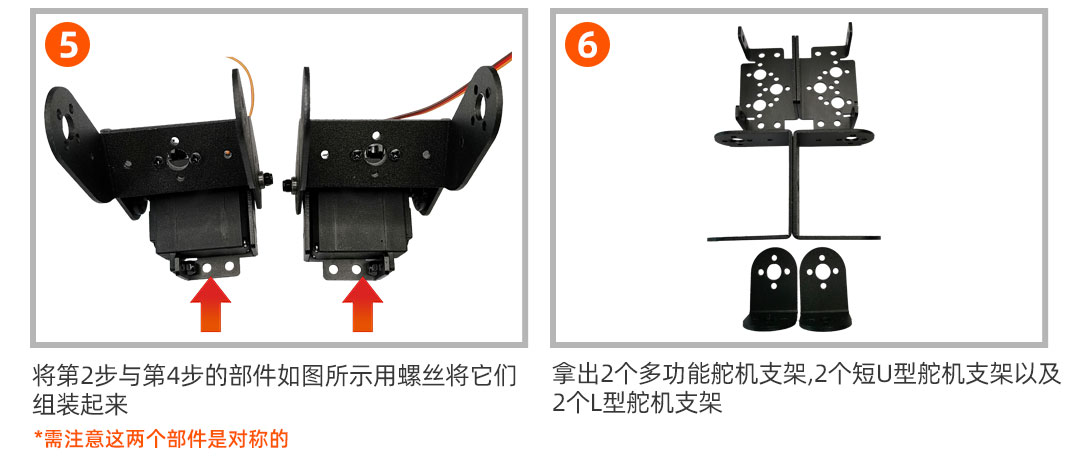 5

将第2步与第4步的部件如图所示用螺丝将它们组装起来

*需注意这两个部件是对称的

6

拿出2个多功能舵机支架,2个短U型舵机支架以及2个L型舵机支架