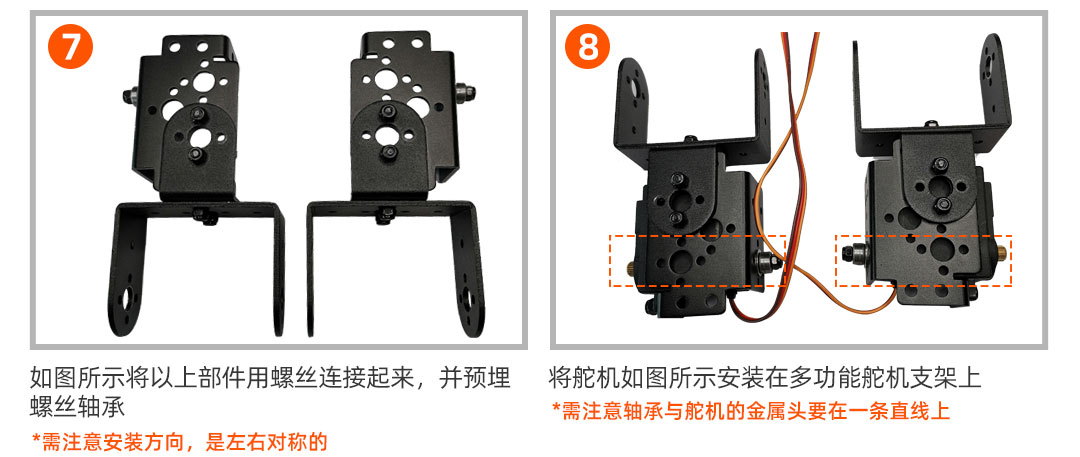 7

如图所示将以上部件用螺丝连接起来，并预埋螺丝轴承

*需注意安装方向，是左右对称的

8

将舵机如图所示安装在多功能舵机支架上

*需注意轴承与舵机的金属头要在一条直线上