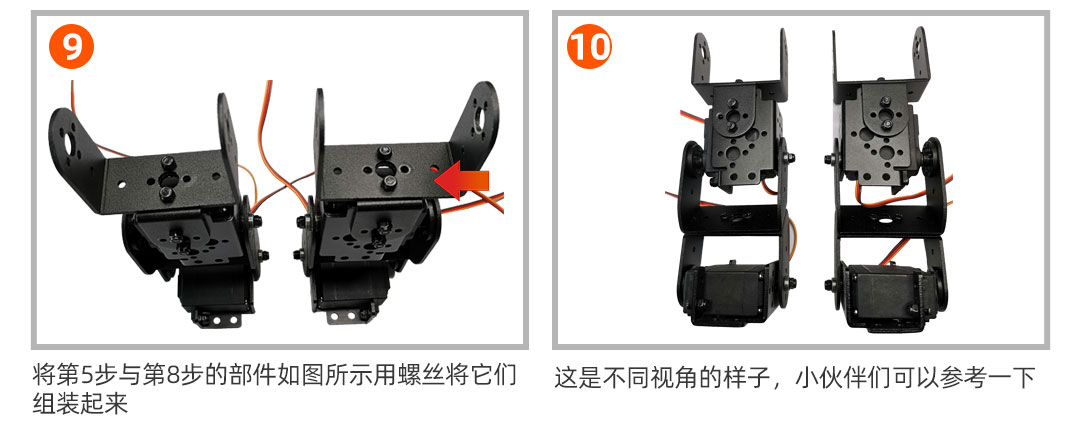 9

将第5步与第8步的部件如图所示用螺丝将它们组装起来

10

这是不同视角的样子，小伙伴们可以参考一下