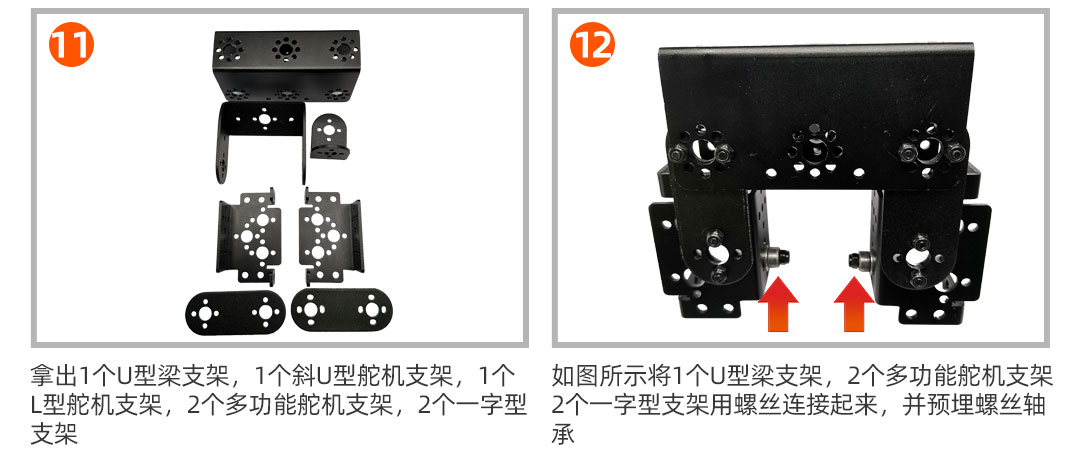 11

拿出1个U型梁支架，1个斜U型舵机支架，1个L型舵机支架，2个多功能舵机支架，2个一字型支架

12

如图所示将1个U型梁支架，2个多功能舵机支架2个一字型支架用螺丝连接起来，并预埋螺丝轴承