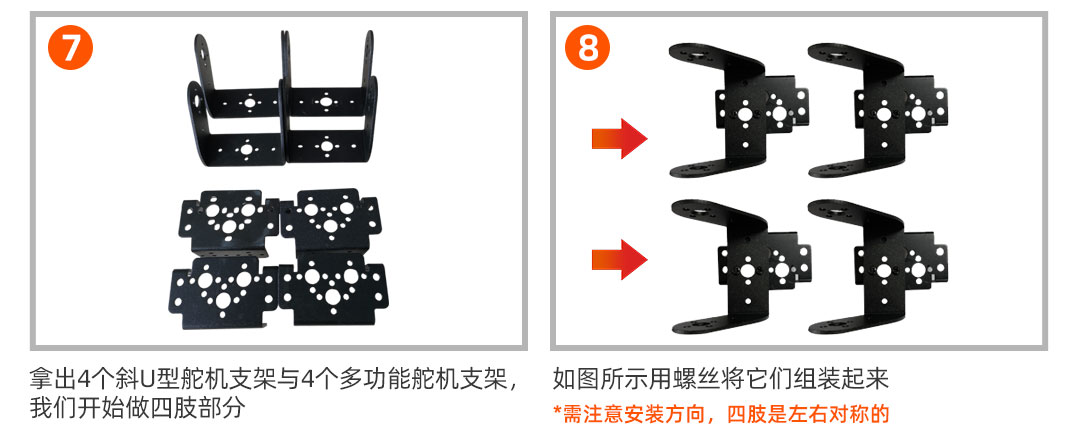 7

拿出4个斜U型舵机支架与4个多功能舵机支架，我们开始做四肢部分

8

如图所示用螺丝将它们组装起来

*需注意安装方向，四肢是左右对称的