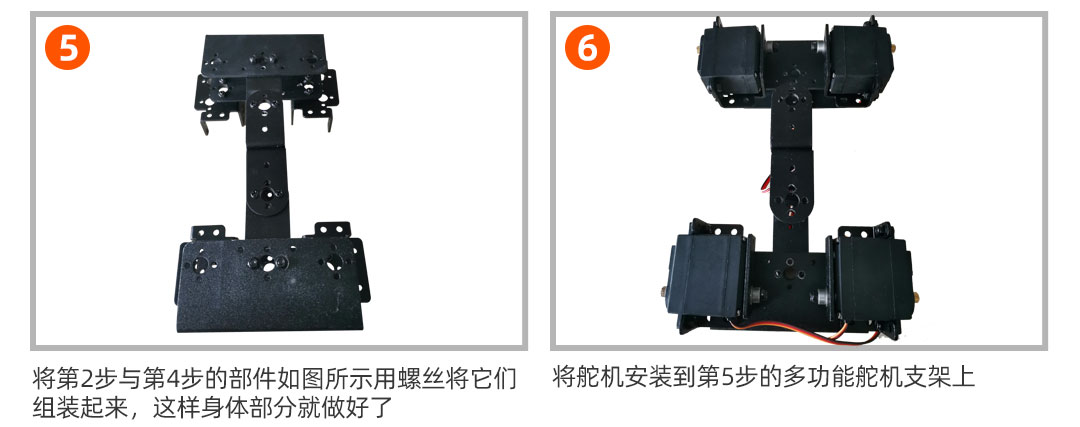 5

将第2步与第4步的部件如图所示用螺丝将它们组装起来，这样身体部分就做好了

6

将舵机安装到第5步的多功能舵机支架上