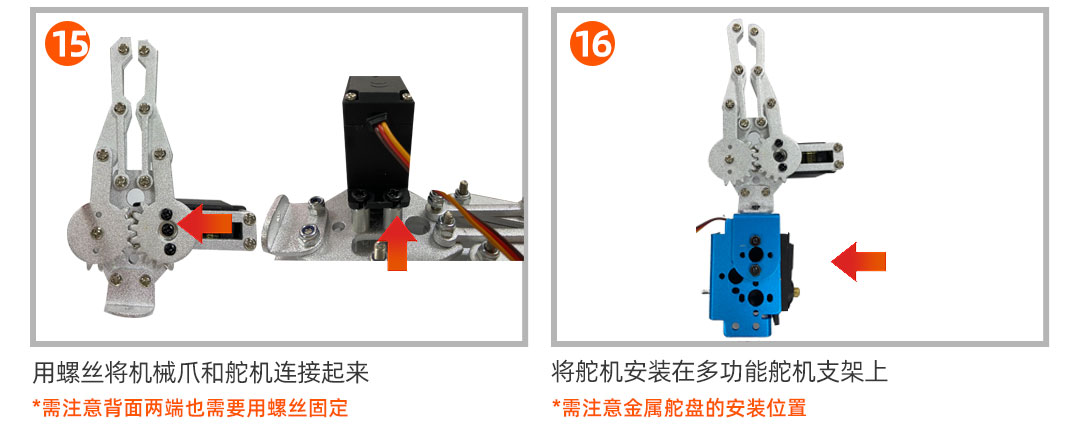 15

用螺丝将机械爪和舵机连接起来

*需注意背面两端也需要用螺丝固定

16

将舵机安装在多功能舵机支架上

*需注意金属舵盘的安装位置