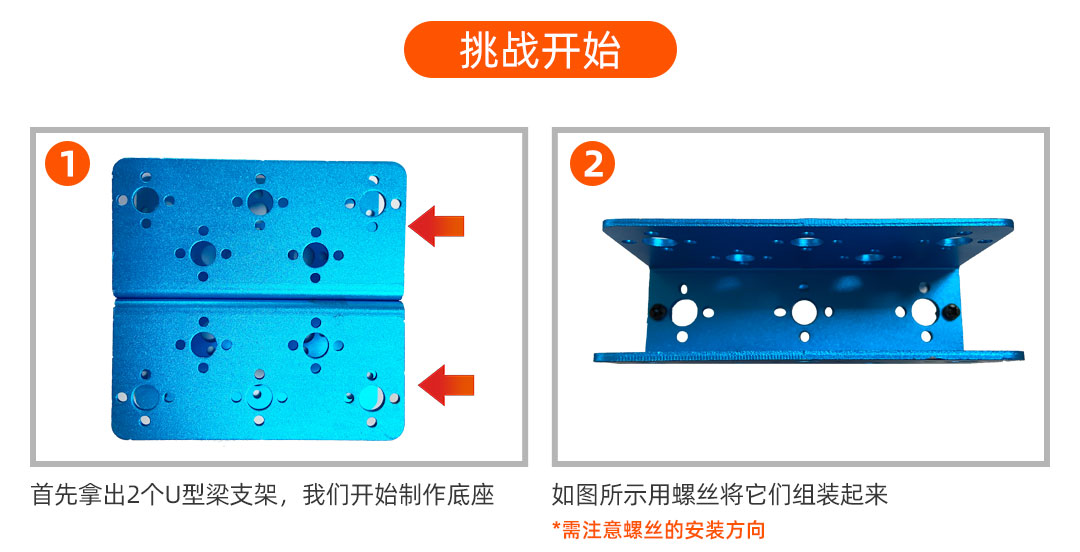 挑战开始

1

首先拿出2个U型梁支架，我们开始制作底座

2

如图所示用螺丝将它们组装起来

*需注意螺丝的安装方向