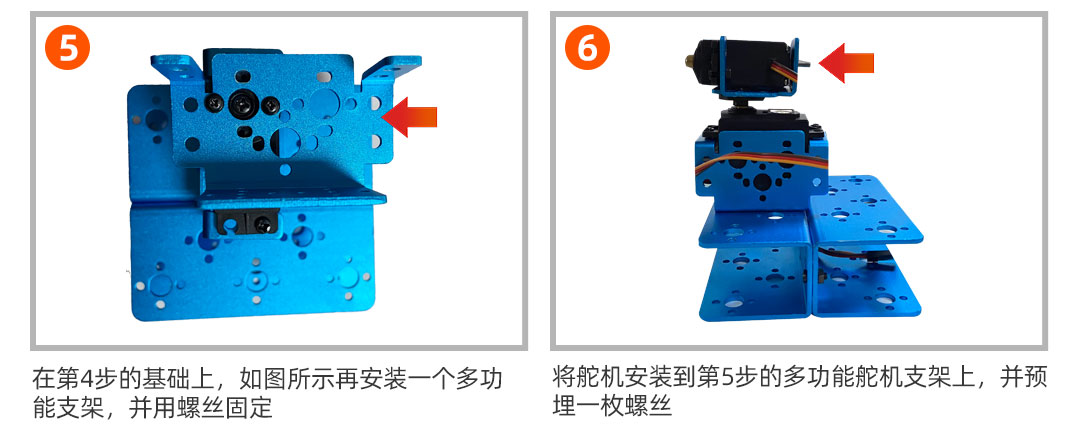 5

在第4步的基础上，如图所示再安装一个多功能支架，并用螺丝固定

6

将舵机安装到第5步的多功能舵机支架上，并预埋一枚螺丝