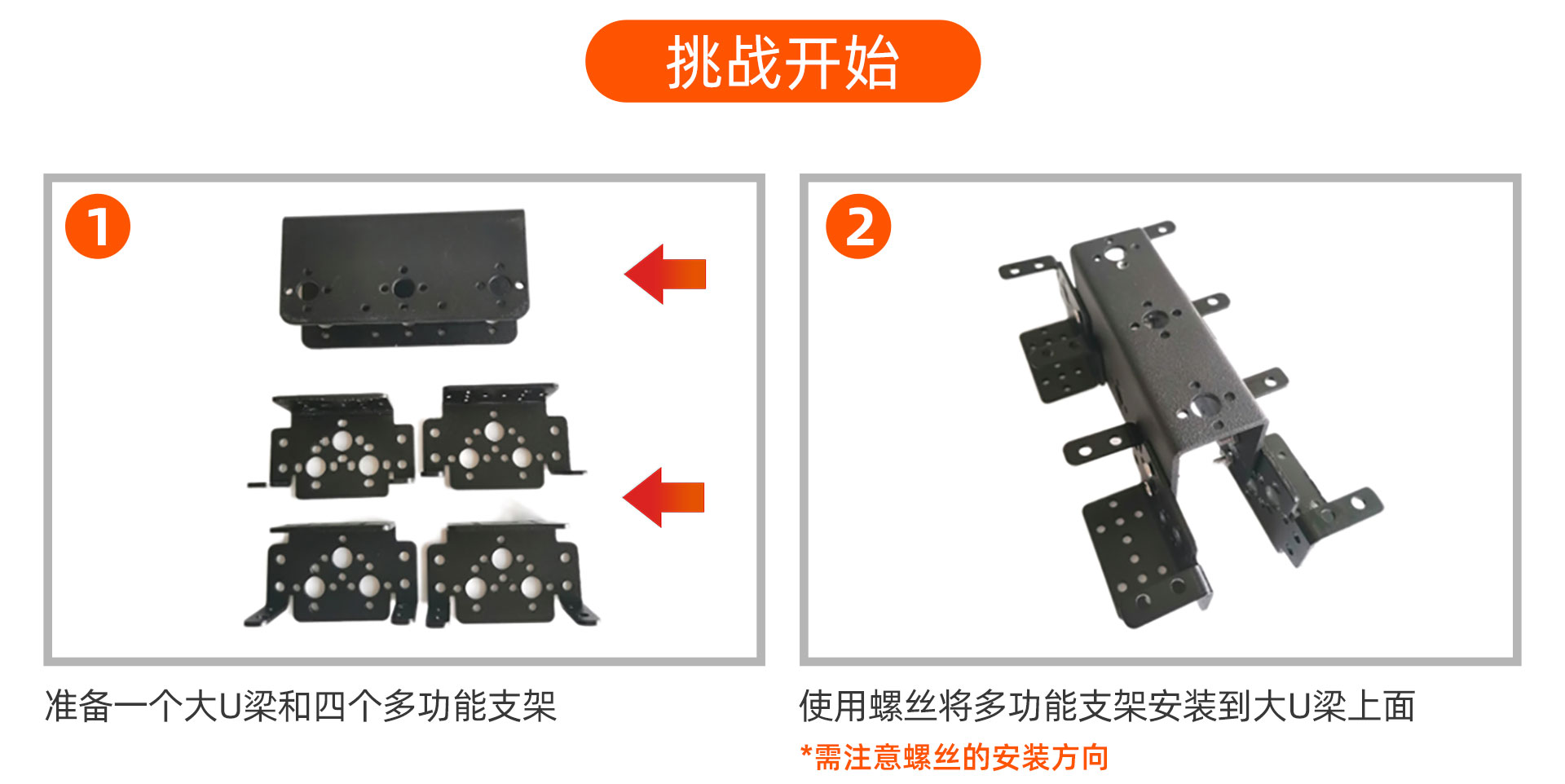 挑战开始

1

准备一个大U梁和四个多功能支架

2

使用螺丝将多功能支架安装到大U梁上面

*需注意螺丝的安装方向