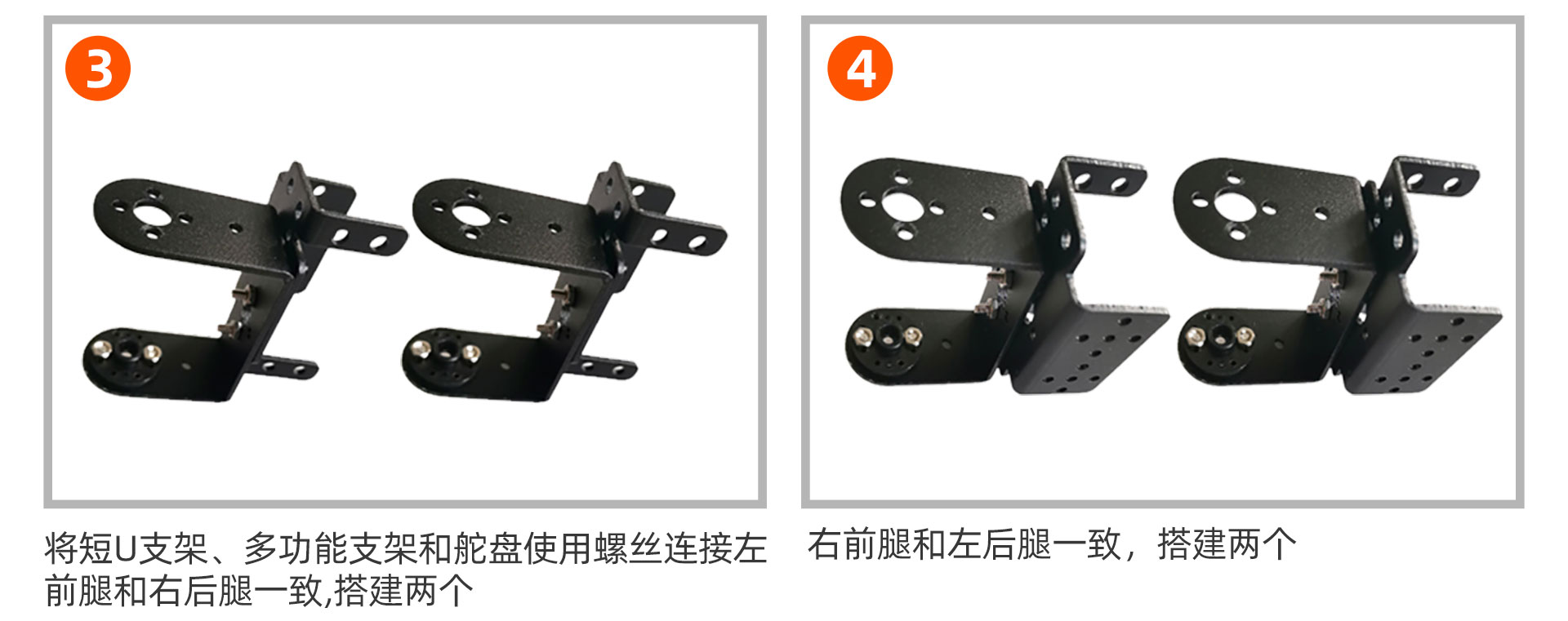 3

将短U支架、多功能支架和舵盘使用螺丝连接左前腿和右后腿一致,搭建两个

4

右前腿和左后腿一致，搭建两个