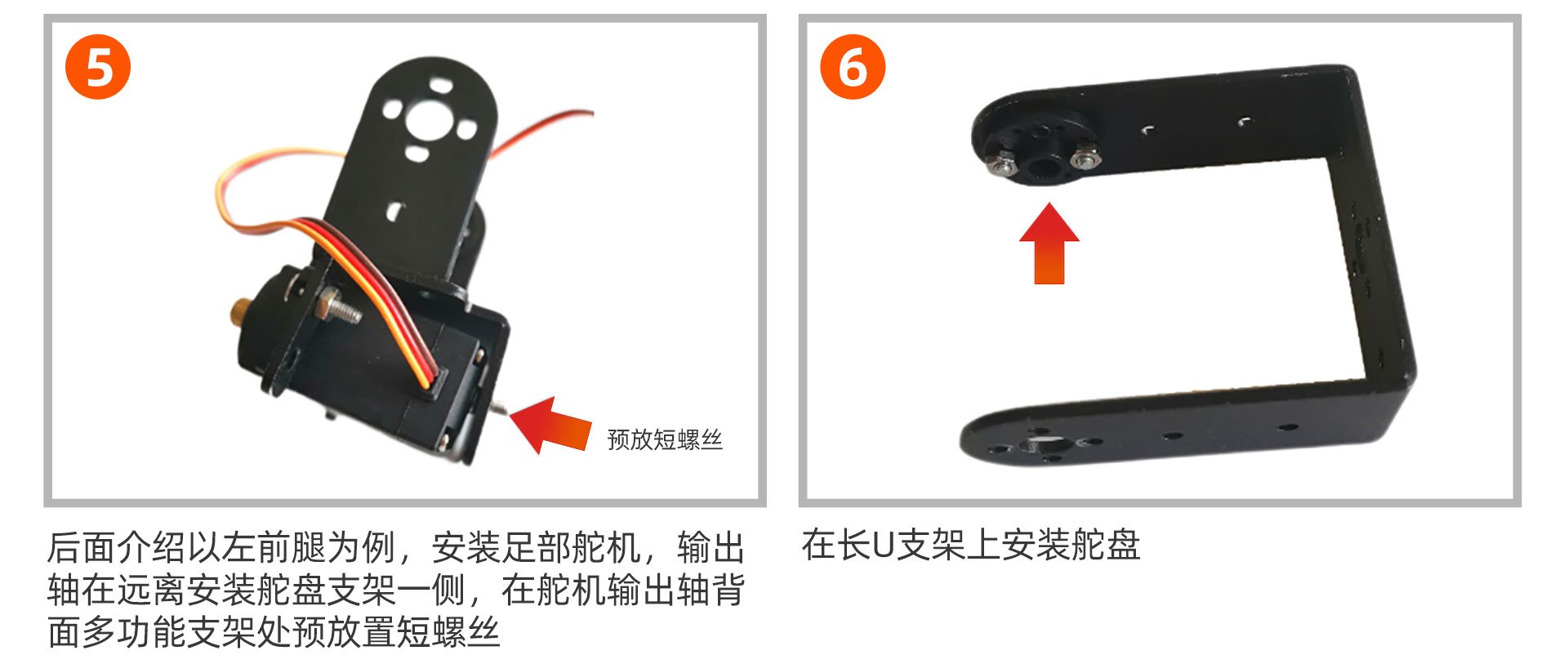 5

预放短螺丝

后面介绍以左前腿为例，安装足部舵机，输出轴在远离安装舵盘支架一侧，在舵机输出轴背面多功能支架处预放置短螺丝

6

在长U支架上安装舵盘