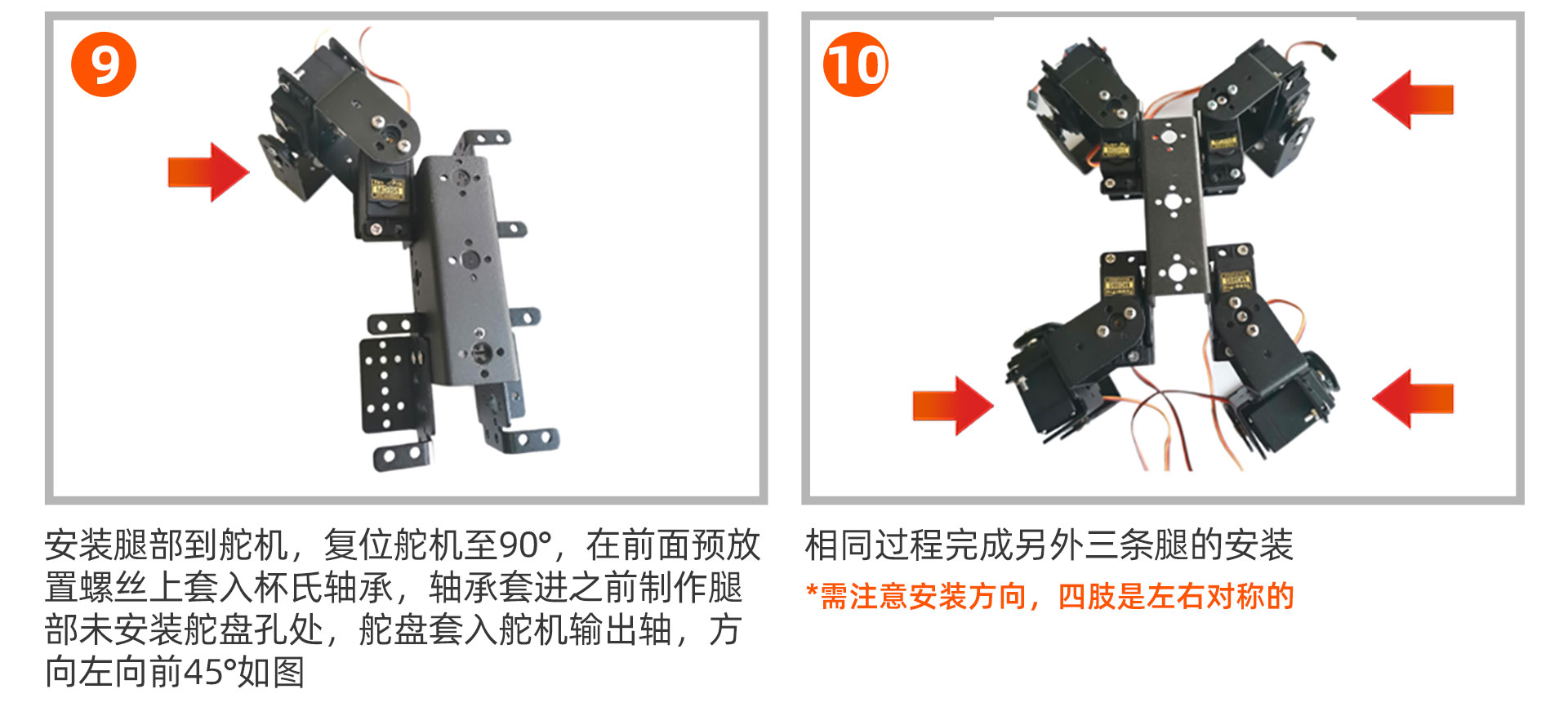 9

安装腿部到舵机，复位舵机至90°，在前面预放置螺丝上套入杯氏轴承，轴承套进之前制作腿部未安装舵盘孔处，舵盘套入舵机输出轴，方向左向前45°如图

10

相同过程完成另外三条腿的安装

*需注意安装方向，四肢是左右对称的